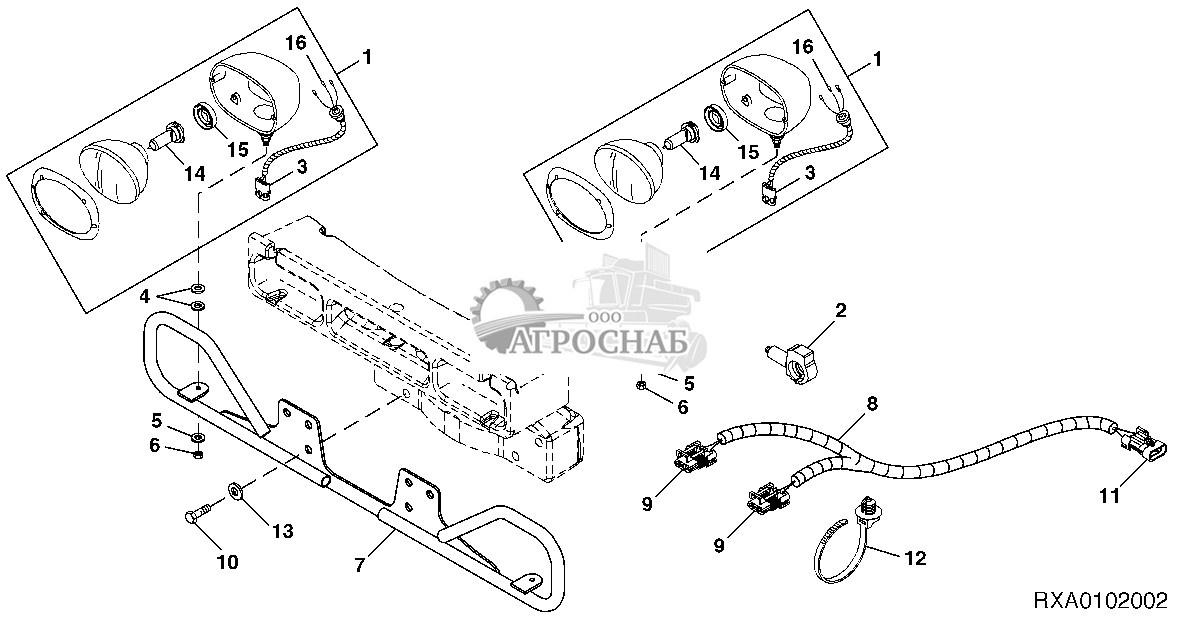 16
1
15
14
3
16
1
15
14
3
4
ООО
АГРОСНАБ
2
5
6
5
6
8
9
9
11
13
10
7
12
RXA0102002